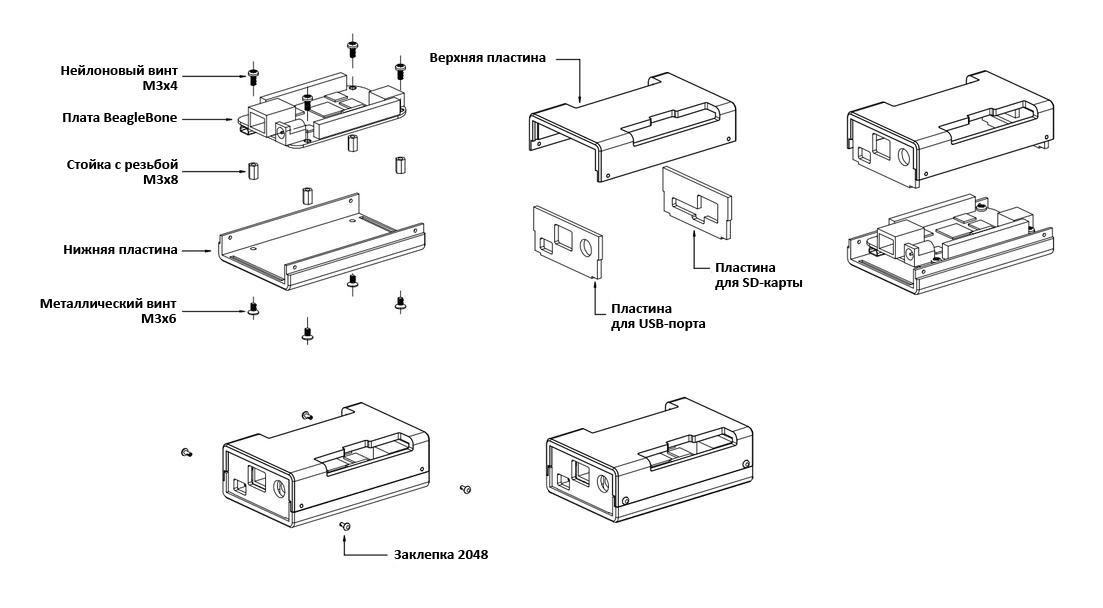 Нейлоновый винт
M3x4

Плата BeagleBone

Стойка с резьбой
M3x8

Нижняя пластина

Металлический винт
M3x6

Верхняя пластина

Пластина
для SD-карты

Пластина
для USB-порта

Заклепка 2048