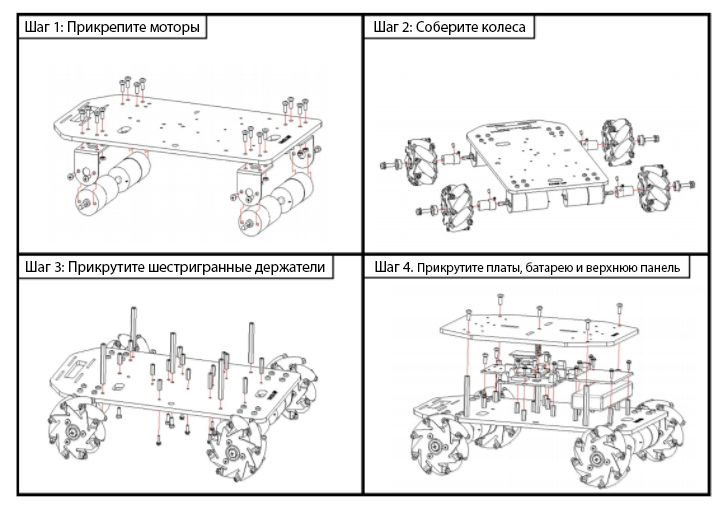 Шаг 1: Прикрепите моторы

Шаг 2: Соберите колеса

Шаг 3: Прикрутите шестригранные держатели

Шаг 4. Прикрутите платы, батарею и верхнюю панель