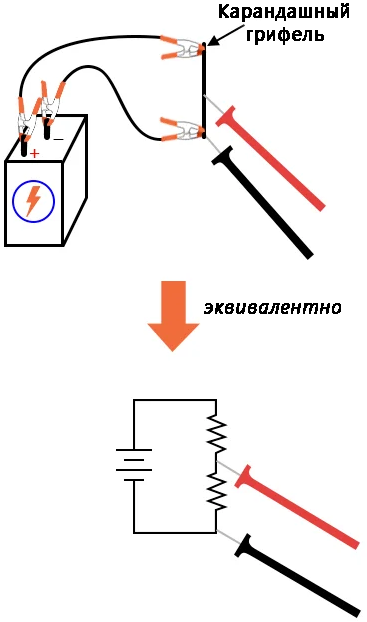 Карандашный грифель

+
−

эквивалентно