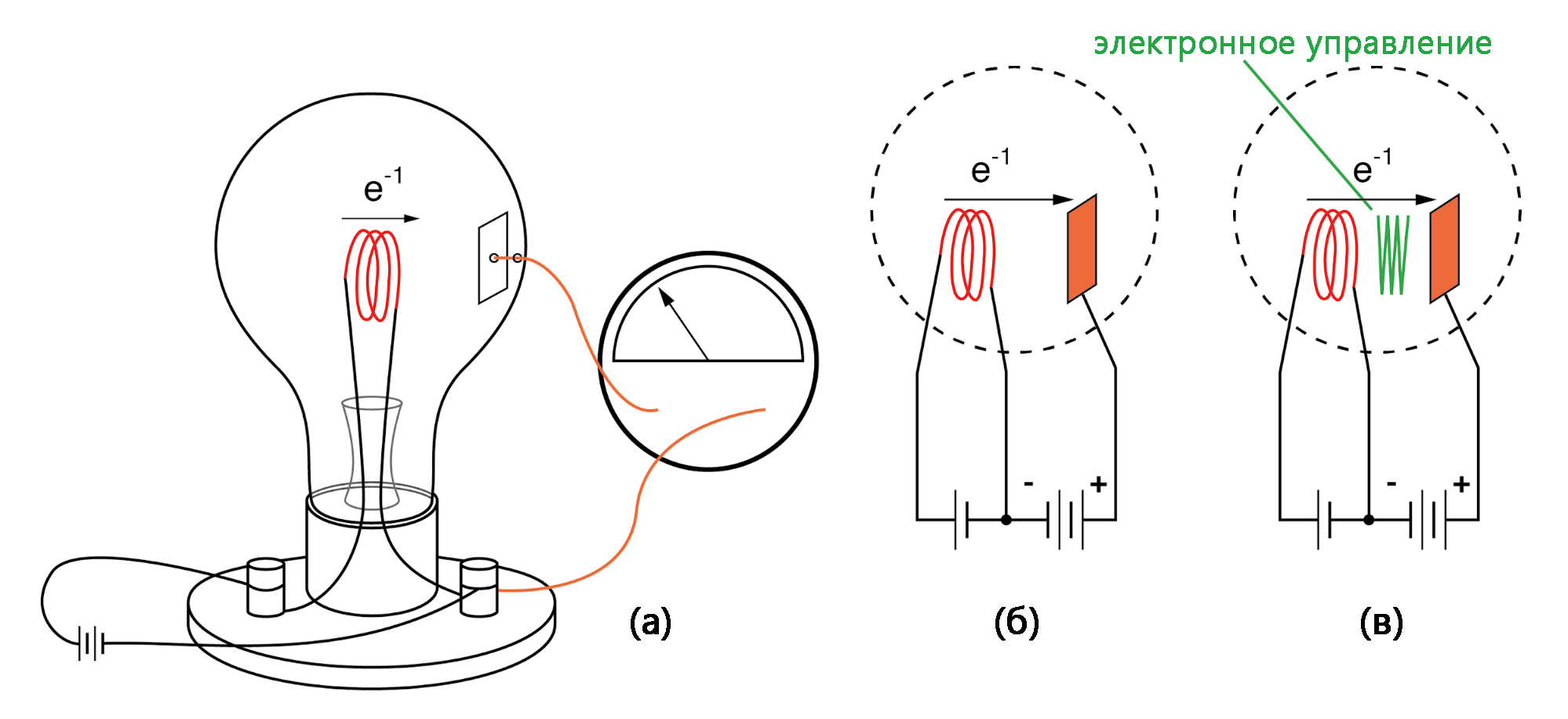 электронное управление

$e^{-1}$

$e^{-1}$

$e^{-1}$

-
+

-
+

(а)

(б)

(в)