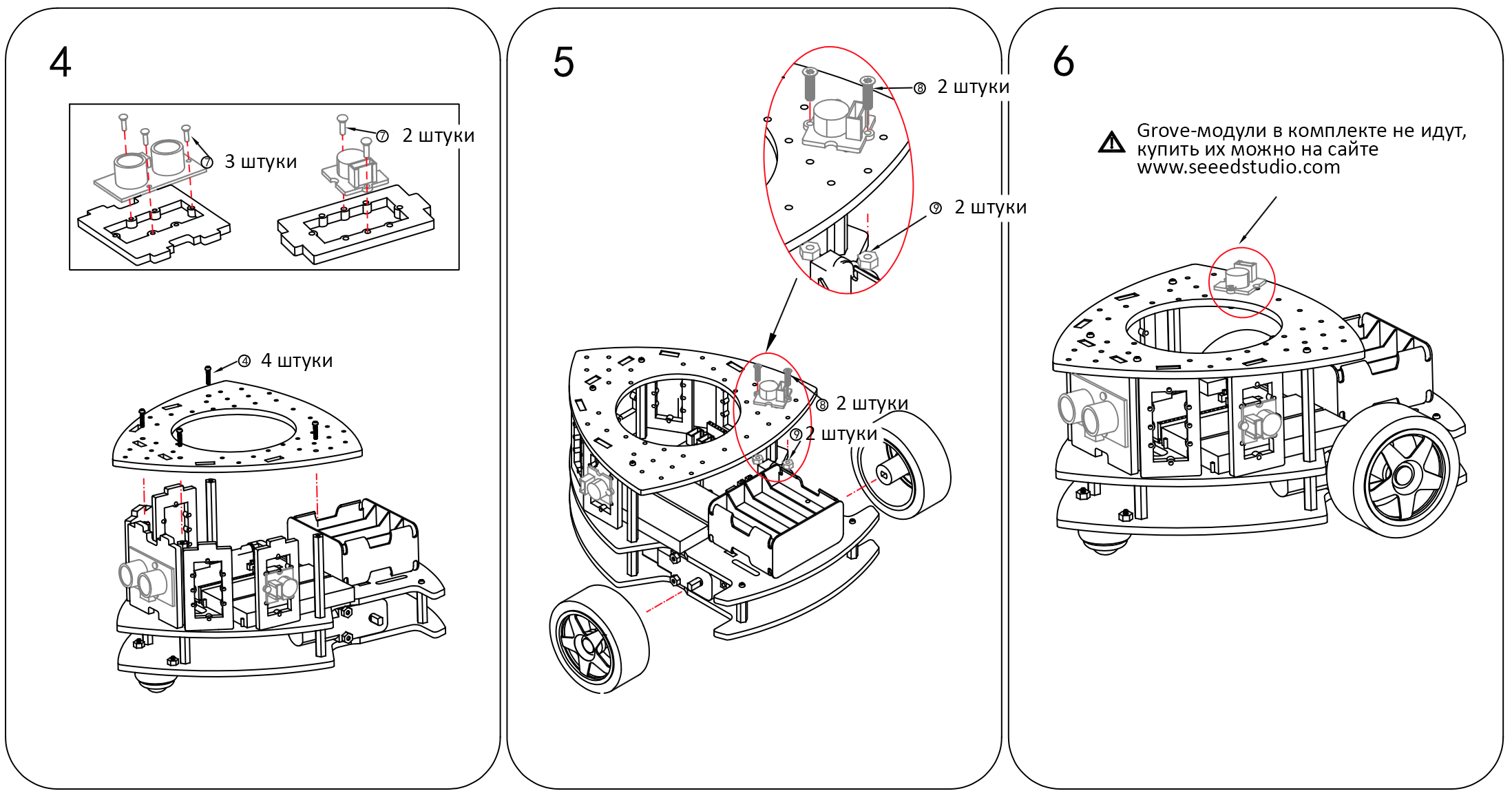 4

⑦ 3 штуки

⑦ 2 штуки

④ 4 штуки

5

⑧ 2 штуки

⑨ 2 штуки

⑧ 2 штуки

⑨ 2 штуки

6

Grove-модули в комплекте не идут, купить их можно на сайте www.seeedstudio.com