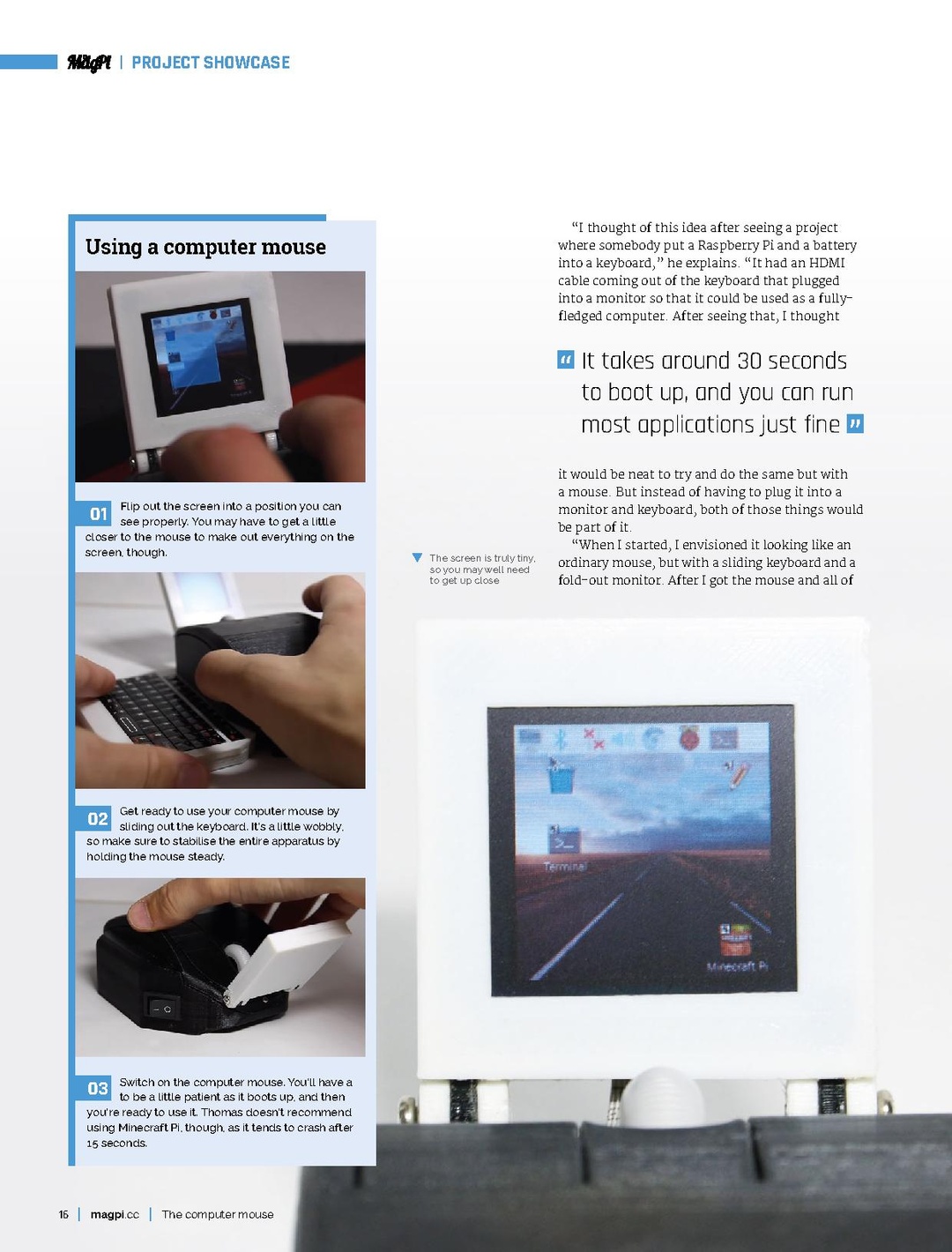 MagPi | PROJECT SHOWCASE

Using a computer mouse

01 Flip out the screen into a position you can see properly. You may have to get a little closer to the mouse to make out everything on the screen, though.

02 Get ready to use your computer mouse by sliding out the keyboard. It's a little wobbly, so make sure to stabilise the entire apparatus by holding the mouse steady.

03 Switch on the computer mouse. You'll have a to be a little patient as it boots up, and then you're ready to use it. Thomas doesn't recommend using Minecraft Pi, though, as it tends to crash after 15 seconds.

"I thought of this idea after seeing a project where somebody put a Raspberry Pi and a battery into a keyboard," he explains. "It had an HDMI cable coming out of the keyboard that plugged into a monitor so that it could be used as a fully-fledged computer. After seeing that, I thought

" It takes around 30 seconds to boot up, and you can run most applications just fine "

it would be neat to try and do the same but with a mouse. But instead of having to plug it into a monitor and keyboard, both of those things would be part of it.

"When I started, I envisioned it looking like an ordinary mouse, but with a sliding keyboard and a fold-out monitor. After I got the mouse and all of

The screen is truly tiny, so you may well need to get up close

Terminal

Minecraft Pi

16 | magpi.cc | The computer mouse