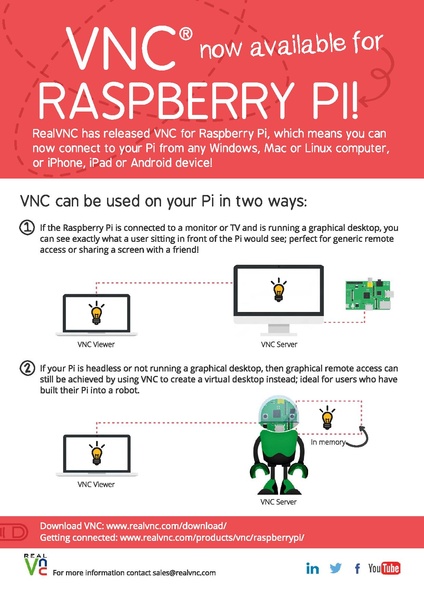 VNC® now available for RASPBERRY PI!

RealVNC has released VNC for Raspberry Pi, which means you can now connect to your Pi from any Windows, Mac or Linux computer, or iPhone, iPad or Android device!

VNC can be used on your Pi in two ways:

1 If the Raspberry Pi is connected to a monitor or TV and is running a graphical desktop, you can see exactly what a user sitting in front of the Pi would see; perfect for generic remote access or sharing a screen with a friend!

VNC Viewer

VNC Server

2 If your Pi is headless or not running a graphical desktop, then graphical remote access can still be achieved by using VNC to create a virtual desktop instead; ideal for users who have built their Pi into a robot.

In memory

VNC Viewer

VNC Server

Download VNC: www.realvnc.com/download/
Getting connected: www.realvnc.com/products/vnc/raspberrypi/

REAL VNC For more information contact sales@realvnc.com

in f YouTube