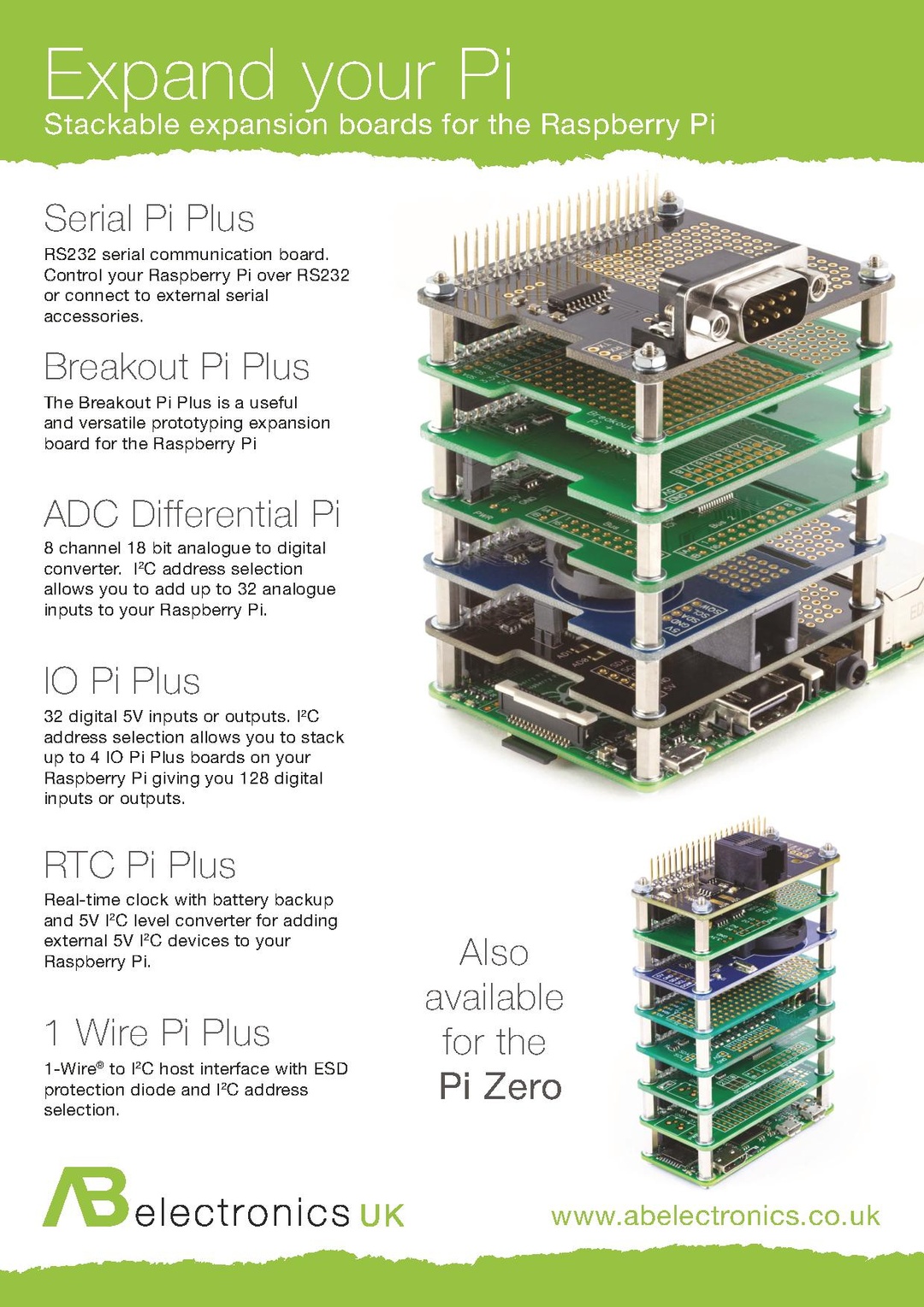 Expand your Pi
Stackable expansion boards for the Raspberry Pi

Serial Pi Plus
RS232 serial communication board. Control your Raspberry Pi over RS232 or connect to external serial accessories.

Breakout Pi Plus
The Breakout Pi Plus is a useful and versatile prototyping expansion board for the Raspberry Pi

ADC Differential Pi
8 channel 18 bit analogue to digital converter. I²C address selection allows you to add up to 32 analogue inputs to your Raspberry Pi.

IO Pi Plus
32 digital 5V inputs or outputs. I²C address selection allows you to stack up to 4 IO Pi Plus boards on your Raspberry Pi giving you 128 digital inputs or outputs.

RTC Pi Plus
Real-time clock with battery backup and 5V I²C level converter for adding external 5V I²C devices to your Raspberry Pi.

1 Wire Pi Plus
1-Wire® to I²C host interface with ESD protection diode and I²C address selection.

Also available for the Pi Zero

AB electronics UK

www.abelectronics.co.uk