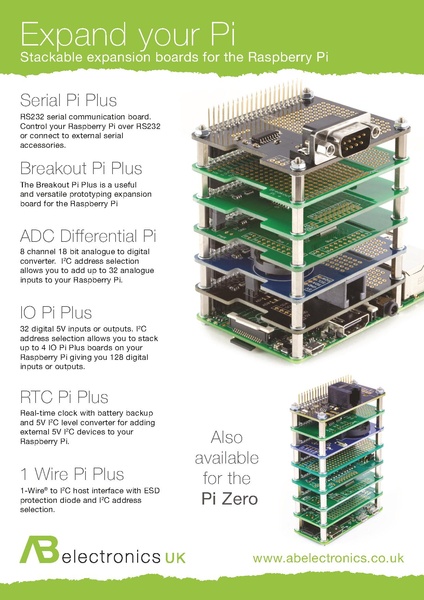 Expand your Pi
Stackable expansion boards for the Raspberry Pi

Serial Pi Plus
RS232 serial communication board. Control your Raspberry Pi over RS232 or connect to external serial accessories.

Breakout Pi Plus
The Breakout Pi Plus is a useful and versatile prototyping expansion board for the Raspberry Pi

ADC Differential Pi
8 channel 18 bit analogue to digital converter. I²C address selection allows you to add up to 32 analogue inputs to your Raspberry Pi.

IO Pi Plus
32 digital 5V inputs or outputs. I²C address selection allows you to stack up to 4 IO Pi Plus boards on your Raspberry Pi giving you 128 digital inputs or outputs.

RTC Pi Plus
Real-time clock with battery backup and 5V I²C level converter for adding external 5V I²C devices to your Raspberry Pi.

1 Wire Pi Plus
1-Wire® to I²C host interface with ESD protection diode and I²C address selection.

Also available for the Pi Zero

AB electronics UK

www.abelectronics.co.uk