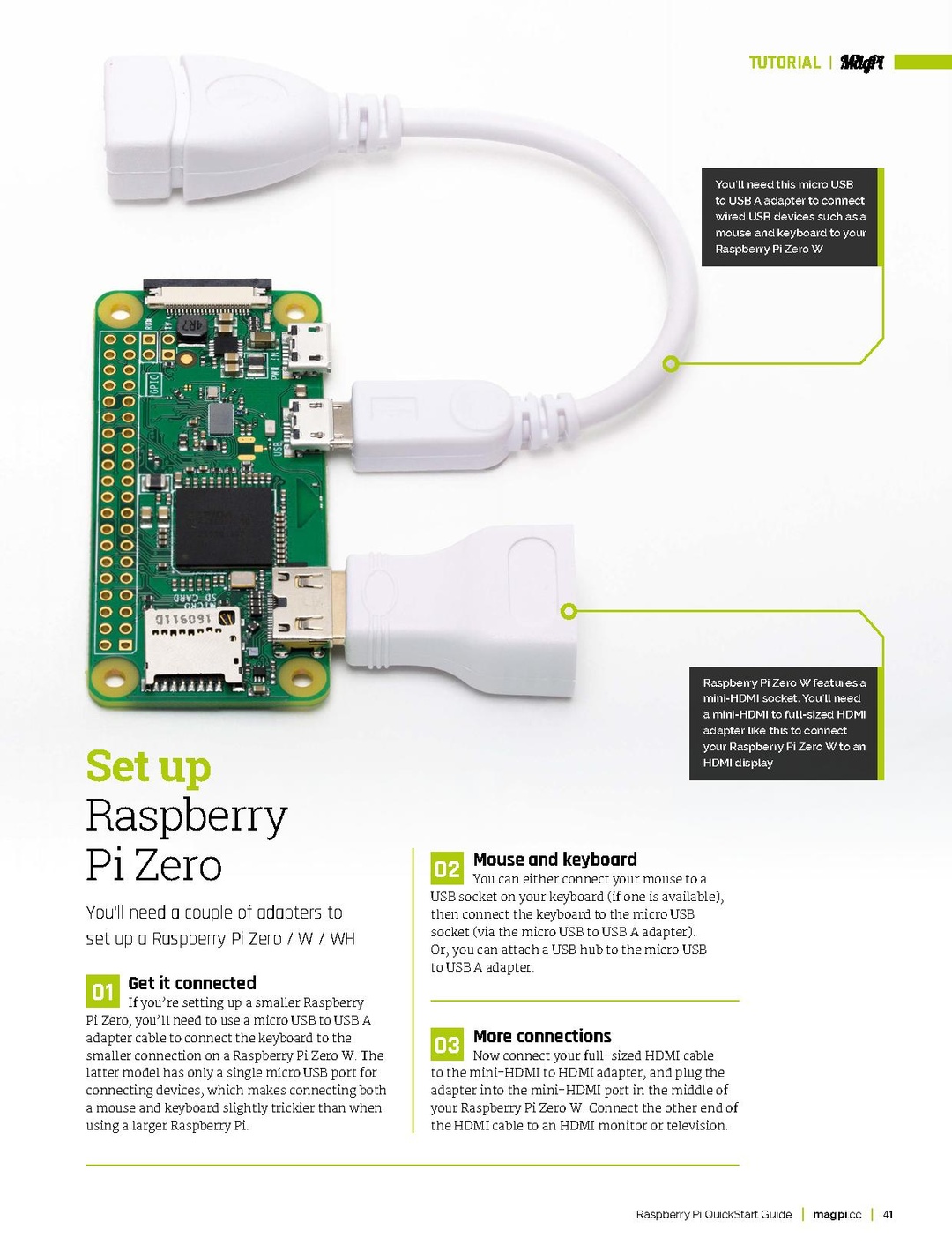 TUTORIAL | MagPi

You'll need this micro USB to USB A adapter to connect wired USB devices such as a mouse and keyboard to your Raspberry Pi Zero W

Raspberry Pi Zero W features a mini-HDMI socket. You'll need a mini-HDMI to full-sized HDMI adapter like this to connect your Raspberry Pi Zero W to an HDMI display

Set up Raspberry Pi Zero

You'll need a couple of adapters to set up a Raspberry Pi Zero / W / WH

01 Get it connected
If you're setting up a smaller Raspberry Pi Zero, you'll need to use a micro USB to USB A adapter cable to connect the keyboard to the smaller connection on a Raspberry Pi Zero W. The latter model has only a single micro USB port for connecting devices, which makes connecting both a mouse and keyboard slightly trickier than when using a larger Raspberry Pi.

02 Mouse and keyboard
You can either connect your mouse to a USB socket on your keyboard (if one is available), then connect the keyboard to the micro USB socket (via the micro USB to USB A adapter). Or, you can attach a USB hub to the micro USB to USB A adapter.

03 More connections
Now connect your full-sized HDMI cable to the mini-HDMI to HDMI adapter, and plug the adapter into the mini-HDMI port in the middle of your Raspberry Pi Zero W. Connect the other end of the HDMI cable to an HDMI monitor or television.

Raspberry Pi QuickStart Guide | magpi.cc | 41