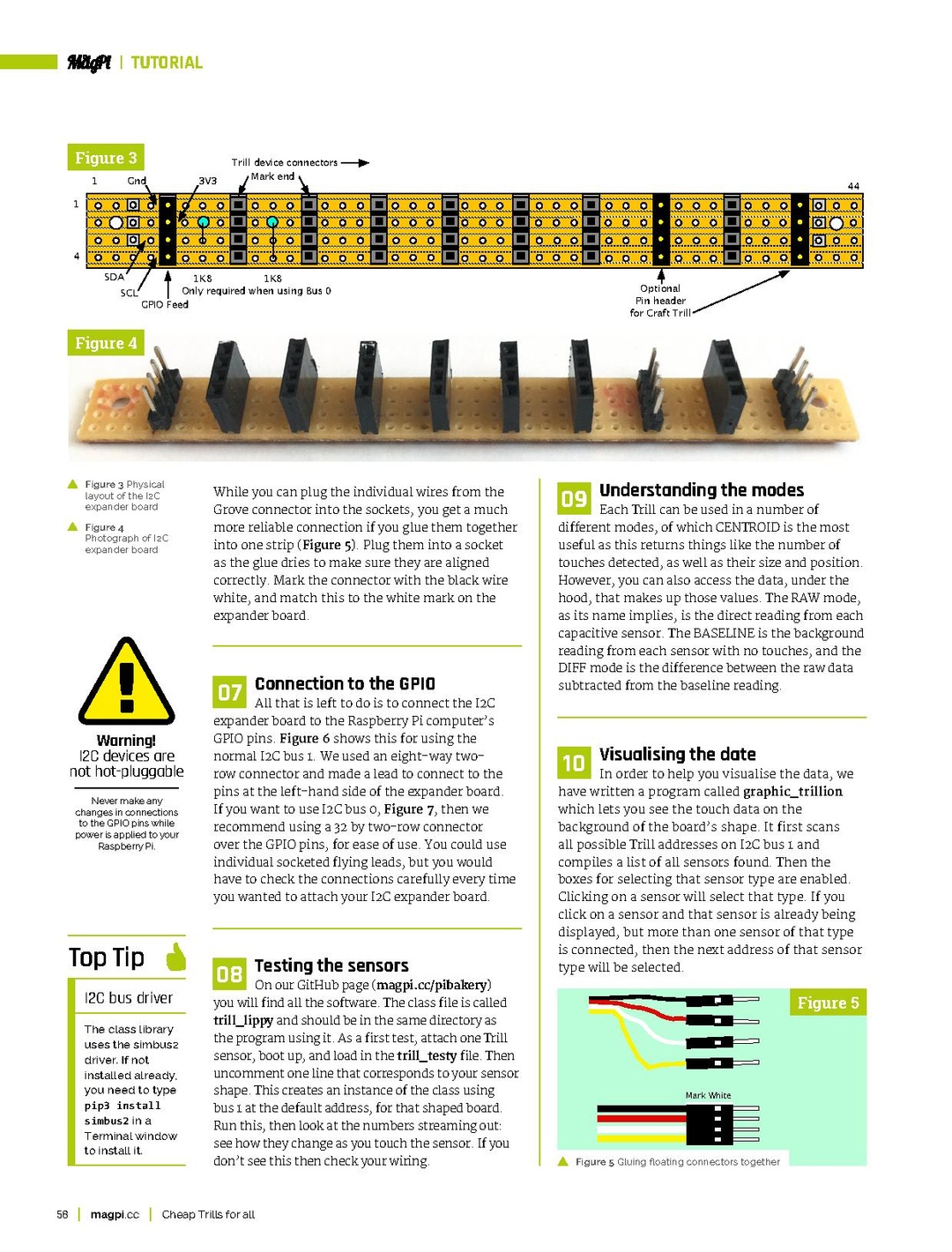 MagPi | TUTORIAL

Figure 3

Trill device connectors
Mark end
1 Gnd 3V3 44
1
4
SDA
SCL
GPIO Feed
1K8 1K8
Only required when using Bus 0
Optional Pin header for Craft Trill

Figure 4

Figure 3 Physical layout of the I2C expander board

Figure 4 Photograph of I2C expander board

Warning!
I2C devices are not hot-pluggable

Never make any changes in connections to the GPIO pins while power is applied to your Raspberry Pi.

Top Tip

I2C bus driver

The class library uses the simbus2 driver. If not installed already, you need to type pip3 install simbus2 in a Terminal window to install it.

While you can plug the individual wires from the Grove connector into the sockets, you get a much more reliable connection if you glue them together into one strip (Figure 5). Plug them into a socket as the glue dries to make sure they are aligned correctly. Mark the connector with the black wire white, and match this to the white mark on the expander board.

07 Connection to the GPIO
All that is left to do is to connect the I2C expander board to the Raspberry Pi computer's GPIO pins. Figure 6 shows this for using the normal I2C bus 1. We used an eight-way two-row connector and made a lead to connect to the pins at the left-hand side of the expander board. If you want to use I2C bus 0, Figure 7, then we recommend using a 32 by two-row connector over the GPIO pins, for ease of use. You could use individual socketed flying leads, but you would have to check the connections carefully every time you wanted to attach your I2C expander board.

08 Testing the sensors
On our GitHub page (magpi.cc/pibakery) you will find all the software. The class file is called trill_lippy and should be in the same directory as the program using it. As a first test, attach one Trill sensor, boot up, and load in the trill_testy file. Then uncomment one line that corresponds to your sensor shape. This creates an instance of the class using bus 1 at the default address, for that shaped board. Run this, then look at the numbers streaming out: see how they change as you touch the sensor. If you don't see this then check your wiring.

09 Understanding the modes
Each Trill can be used in a number of different modes, of which CENTROID is the most useful as this returns things like the number of touches detected, as well as their size and position. However, you can also access the data, under the hood, that makes up those values. The RAW mode, as its name implies, is the direct reading from each capacitive sensor. The BASELINE is the background reading from each sensor with no touches, and the DIFF mode is the difference between the raw data subtracted from the baseline reading.

10 Visualising the date
In order to help you visualise the data, we have written a program called graphic_trillion which lets you see the touch data on the background of the board's shape. It first scans all possible Trill addresses on I2C bus 1 and compiles a list of all sensors found. Then the boxes for selecting that sensor type are enabled. Clicking on a sensor will select that type. If you click on a sensor and that sensor is already being displayed, but more than one sensor of that type is connected, then the next address of that sensor type will be selected.

Figure 5
Mark White

Figure 5 Gluing floating connectors together

58 | magpi.cc | Cheap Trills for all