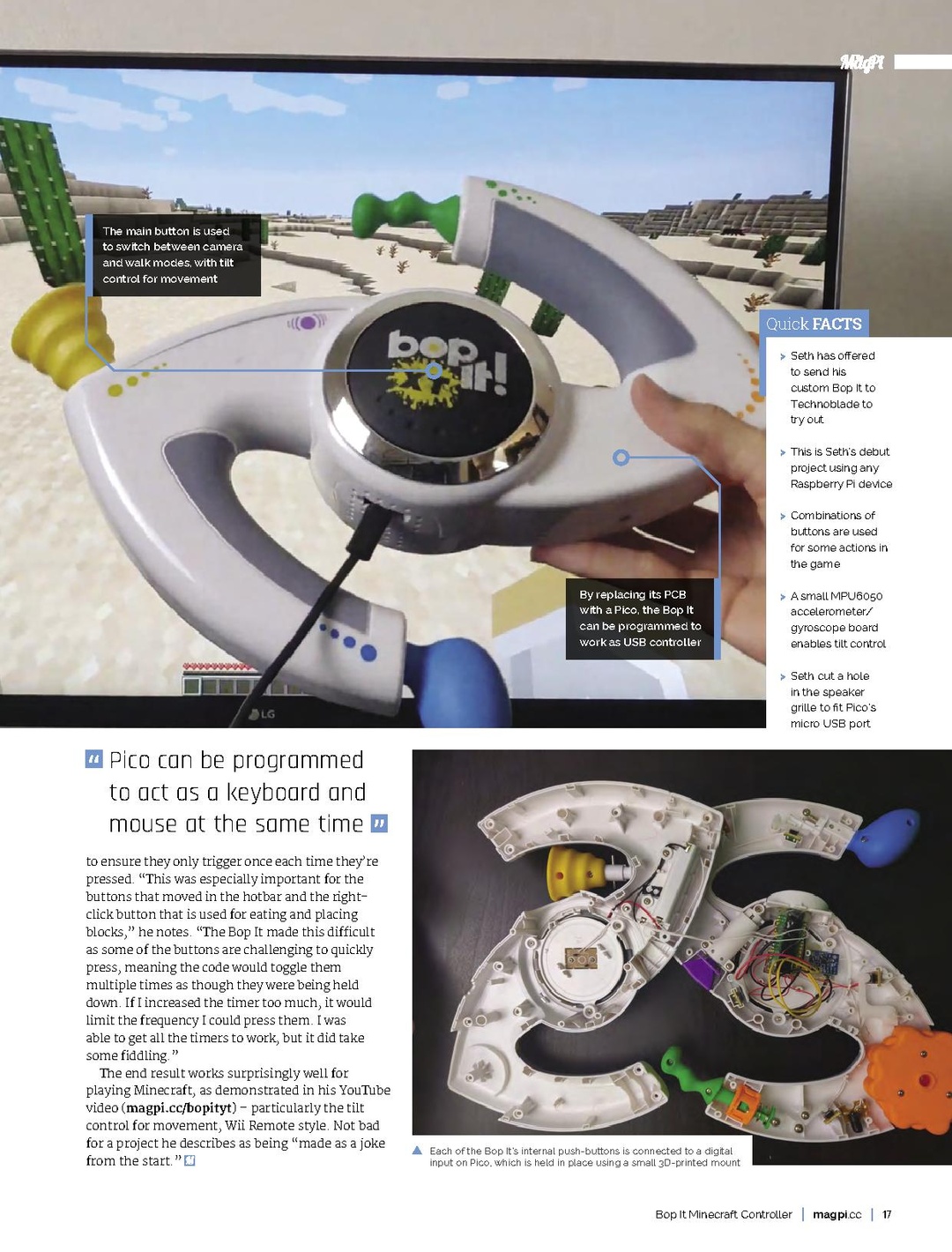 MagPi

The main button is used to switch between camera and walk modes, with tilt control for movement

bop it!

By replacing its PCB with a Pico, the Bop It can be programmed to work as USB controller

LG

Quick FACTS

Seth has offered to send his custom Bop It to Technoblade to try out

This is Seth's debut project using any Raspberry Pi device

Combinations of buttons are used for some actions in the game

A small MPU6050 accelerometer/gyroscope board enables tilt control

Seth cut a hole in the speaker grille to fit Pico's micro USB port

“ Pico can be programmed to act as a keyboard and mouse at the same time ”

to ensure they only trigger once each time they're pressed. “This was especially important for the buttons that moved in the hotbar and the right-click button that is used for eating and placing blocks,” he notes. “The Bop It made this difficult as some of the buttons are challenging to quickly press, meaning the code would toggle them multiple times as though they were being held down. If I increased the timer too much, it would limit the frequency I could press them. I was able to get all the timers to work, but it did take some fiddling.”

The end result works surprisingly well for playing Minecraft, as demonstrated in his YouTube video (magpi.cc/bopityt) – particularly the tilt control for movement, Wii Remote style. Not bad for a project he describes as being “made as a joke from the start.”

Each of the Bop It's internal push-buttons is connected to a digital input on Pico, which is held in place using a small 3D-printed mount

Bop It Minecraft Controller | magpi.cc | 17