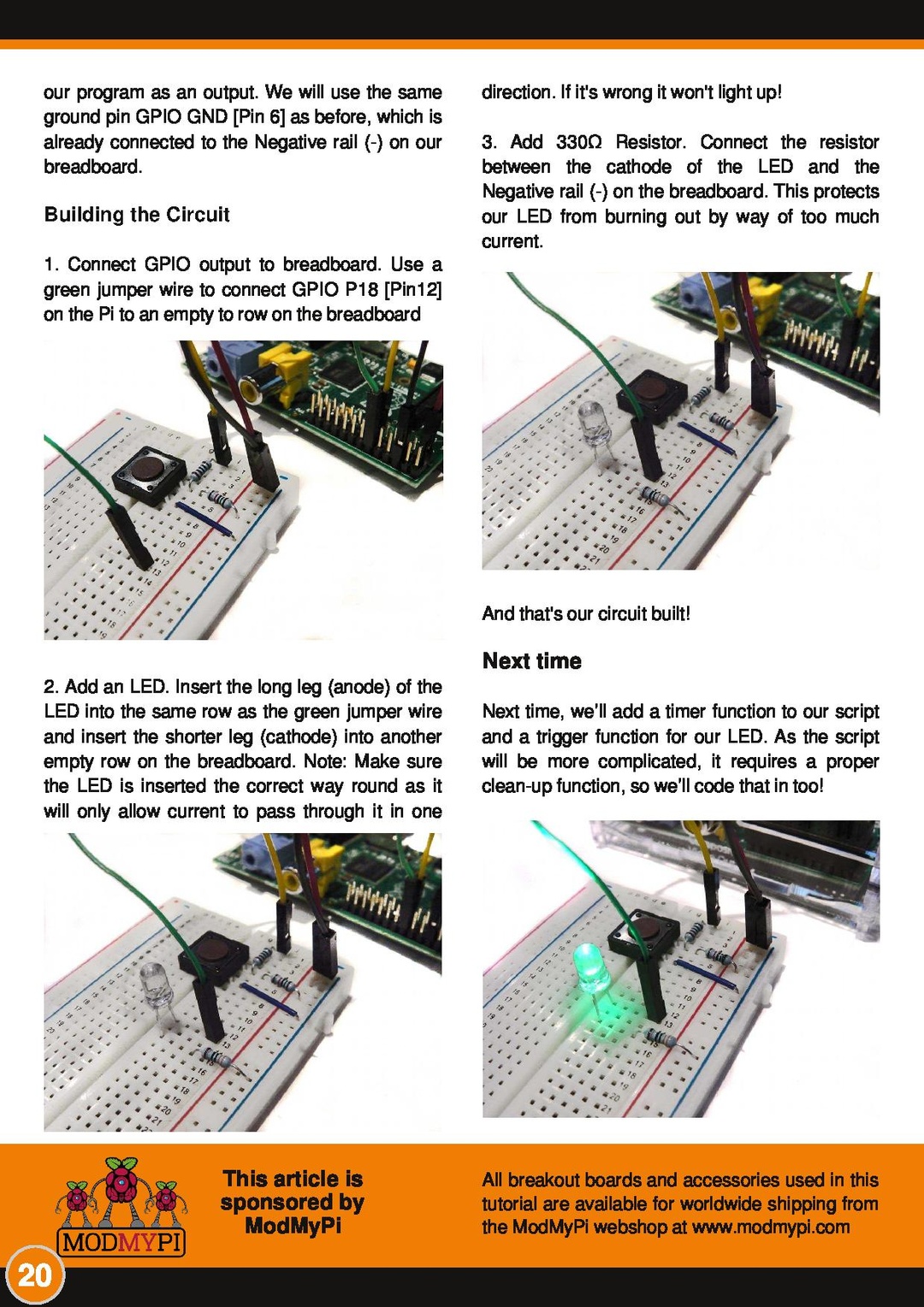 our program as an output. We will use the same ground pin GPIO GND [Pin 6] as before, which is already connected to the Negative rail (-) on our breadboard.

Building the Circuit

1. Connect GPIO output to breadboard. Use a green jumper wire to connect GPIO P18 [Pin12] on the Pi to an empty to row on the breadboard

2. Add an LED. Insert the long leg (anode) of the LED into the same row as the green jumper wire and insert the shorter leg (cathode) into another empty row on the breadboard. Note: Make sure the LED is inserted the correct way round as it will only allow current to pass through it in one direction. If it's wrong it won't light up!

3. Add 330Ω Resistor. Connect the resistor between the cathode of the LED and the Negative rail (-) on the breadboard. This protects our LED from burning out by way of too much current.

And that's our circuit built!

Next time

Next time, we'll add a timer function to our script and a trigger function for our LED. As the script will be more complicated, it requires a proper clean-up function, so we'll code that in too!

MODMYPI

This article is sponsored by ModMyPi

All breakout boards and accessories used in this tutorial are available for worldwide shipping from the ModMyPi webshop at www.modmypi.com

20