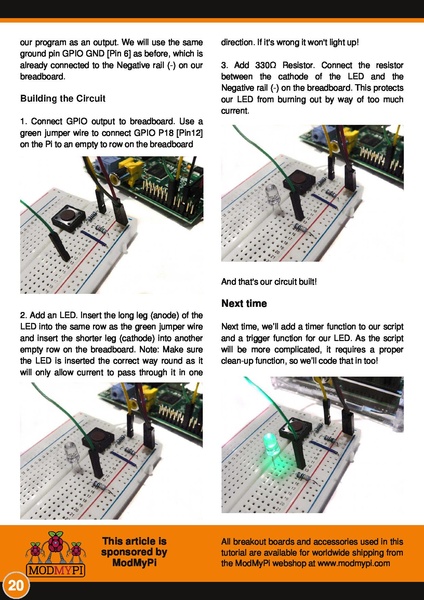 our program as an output. We will use the same ground pin GPIO GND [Pin 6] as before, which is already connected to the Negative rail (-) on our breadboard.

Building the Circuit

1. Connect GPIO output to breadboard. Use a green jumper wire to connect GPIO P18 [Pin12] on the Pi to an empty to row on the breadboard

2. Add an LED. Insert the long leg (anode) of the LED into the same row as the green jumper wire and insert the shorter leg (cathode) into another empty row on the breadboard. Note: Make sure the LED is inserted the correct way round as it will only allow current to pass through it in one direction. If it's wrong it won't light up!

3. Add 330Ω Resistor. Connect the resistor between the cathode of the LED and the Negative rail (-) on the breadboard. This protects our LED from burning out by way of too much current.

And that's our circuit built!

Next time

Next time, we'll add a timer function to our script and a trigger function for our LED. As the script will be more complicated, it requires a proper clean-up function, so we'll code that in too!

MODMYPI

This article is sponsored by ModMyPi

All breakout boards and accessories used in this tutorial are available for worldwide shipping from the ModMyPi webshop at www.modmypi.com

20