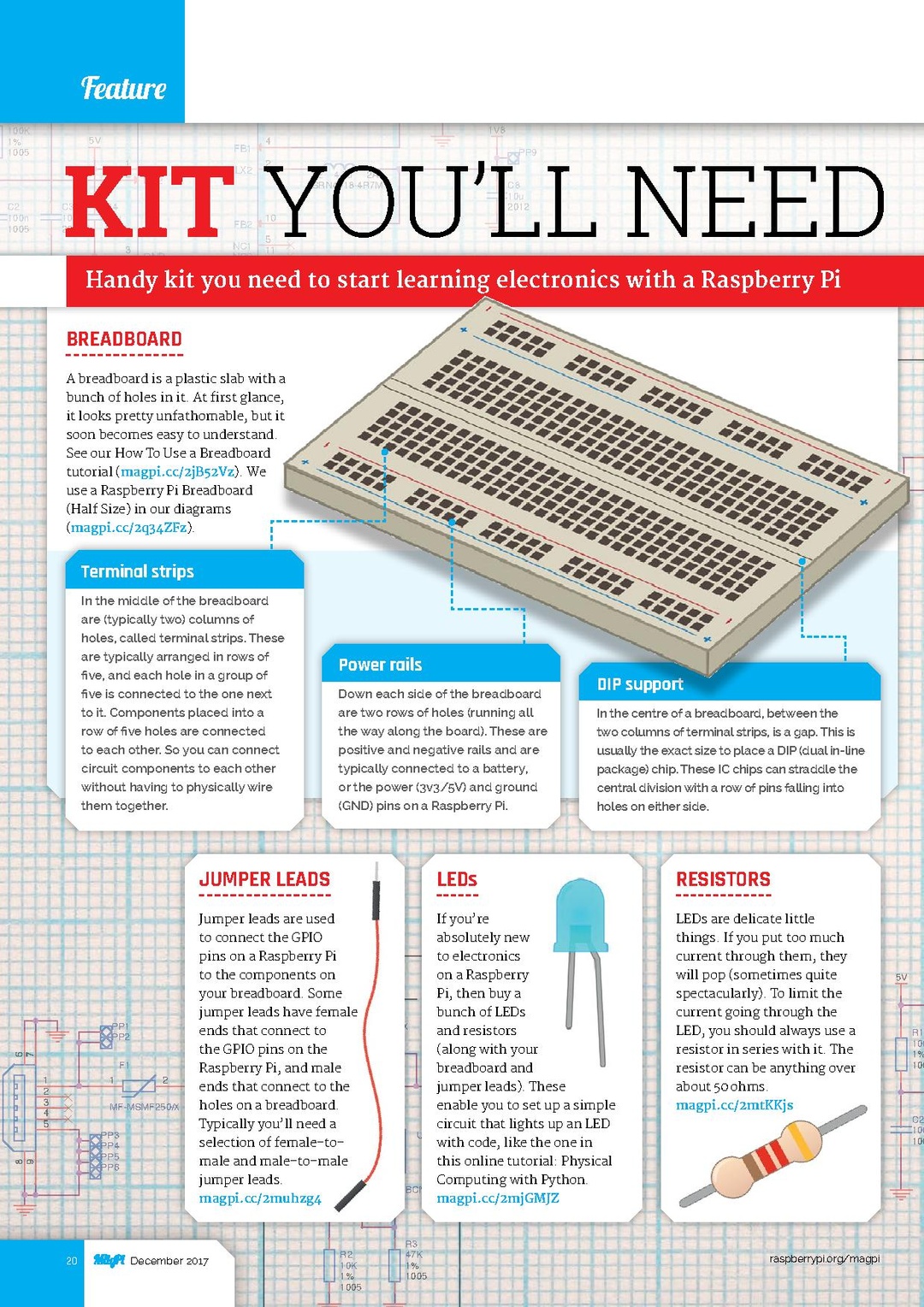 Feature

KIT YOU'LL NEED

Handy kit you need to start learning electronics with a Raspberry Pi

BREADBOARD

A breadboard is a plastic slab with a bunch of holes in it. At first glance, it looks pretty unfathomable, but it soon becomes easy to understand. See our How To Use a Breadboard tutorial (magpi.cc/2jB52Vz). We use a Raspberry Pi Breadboard (Half Size) in our diagrams (magpi.cc/2q34ZFz).

Terminal strips

In the middle of the breadboard are (typically two) columns of holes, called terminal strips. These are typically arranged in rows of five, and each hole in a group of five is connected to the one next to it. Components placed into a row of five holes are connected to each other. So you can connect circuit components to each other without having to physically wire them together.

Power rails

Down each side of the breadboard are two rows of holes (running all the way along the board). These are positive and negative rails and are typically connected to a battery, or the power (3v3/5V) and ground (GND) pins on a Raspberry Pi.

DIP support

In the centre of a breadboard, between the two columns of terminal strips, is a gap. This is usually the exact size to place a DIP (dual in-line package) chip. These IC chips can straddle the central division with a row of pins falling into holes on either side.

JUMPER LEADS

Jumper leads are used to connect the GPIO pins on a Raspberry Pi to the components on your breadboard. Some jumper leads have female ends that connect to the GPIO pins on the Raspberry Pi, and male ends that connect to the holes on a breadboard. Typically you'll need a selection of female-to-male and male-to-male jumper leads. magpi.cc/2muhzg4

LEDs

If you're absolutely new to electronics on a Raspberry Pi, then buy a bunch of LEDs and resistors (along with your breadboard and jumper leads). These enable you to set up a simple circuit that lights up an LED with code, like the one in this online tutorial: Physical Computing with Python. magpi.cc/2mjGMJZ

RESISTORS

LEDs are delicate little things. If you put too much current through them, they will pop (sometimes quite spectacularly). To limit the current going through the LED, you should always use a resistor in series with it. The resistor can be anything over about 50 ohms. magpi.cc/2mtKKjs

20 MagPi December 2017 raspberrypi.org/magpi