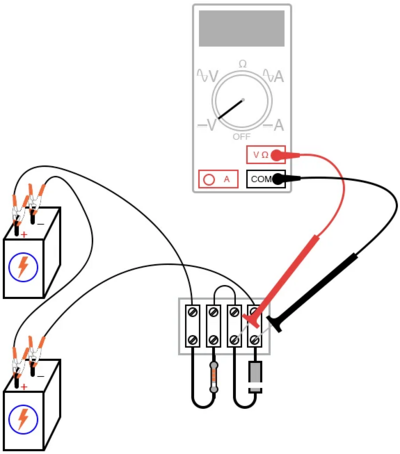 Ω
V
A
V
A
OFF
V Ω
A
COM
+
−
+
−