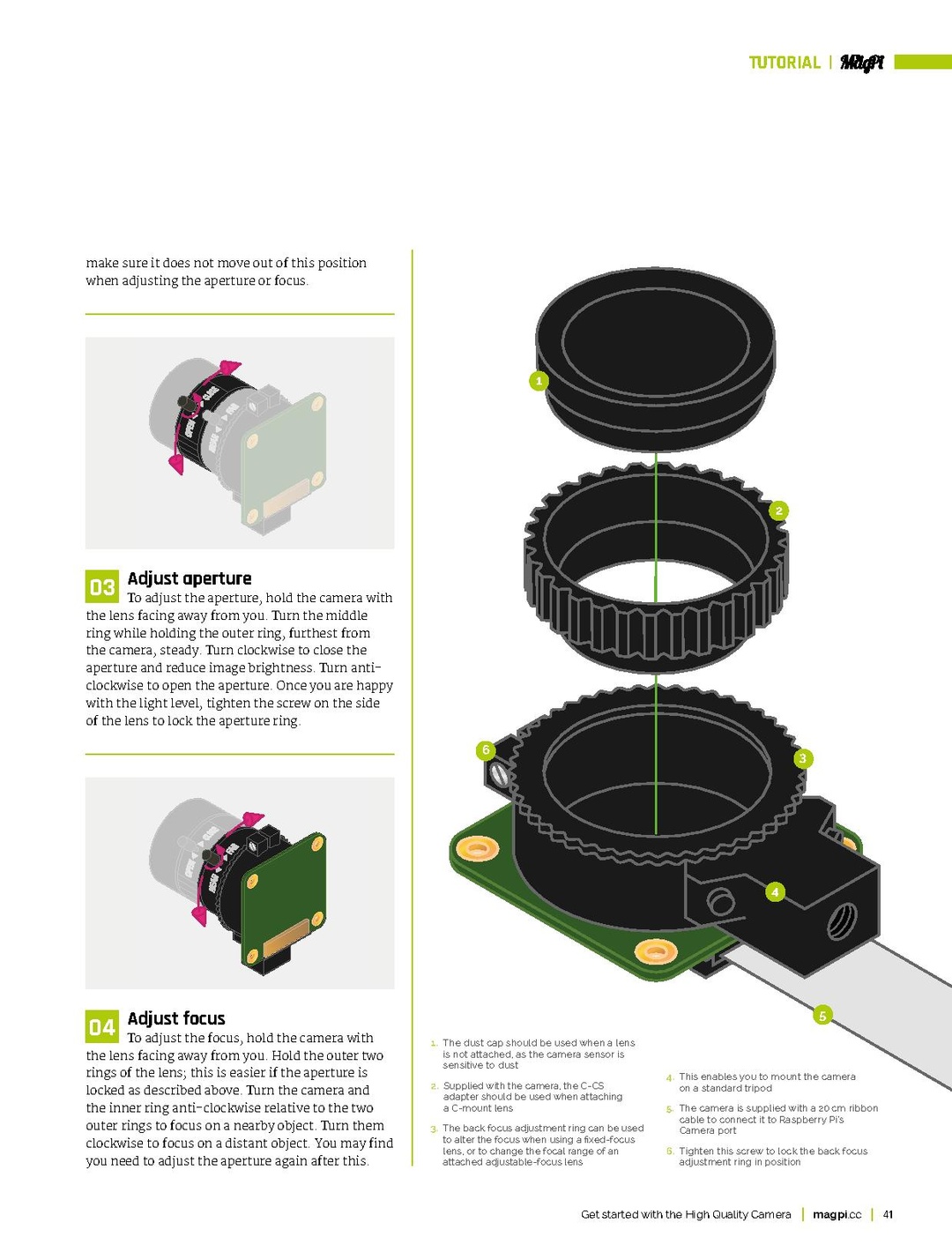 TUTORIAL | MagPi

make sure it does not move out of this position when adjusting the aperture or focus.

03 Adjust aperture
To adjust the aperture, hold the camera with the lens facing away from you. Turn the middle ring while holding the outer ring, furthest from the camera, steady. Turn clockwise to close the aperture and reduce image brightness. Turn anti-clockwise to open the aperture. Once you are happy with the light level, tighten the screw on the side of the lens to lock the aperture ring.

04 Adjust focus
To adjust the focus, hold the camera with the lens facing away from you. Hold the outer two rings of the lens; this is easier if the aperture is locked as described above. Turn the camera and the inner ring anti-clockwise relative to the two outer rings to focus on a nearby object. Turn them clockwise to focus on a distant object. You may find you need to adjust the aperture again after this.

1
2
3
4
5
6

1. The dust cap should be used when a lens is not attached, as the camera sensor is sensitive to dust

2. Supplied with the camera, the C-CS adapter should be used when attaching a C-mount lens

3. The back focus adjustment ring can be used to alter the focus when using a fixed-focus lens, or to change the focal range of an attached adjustable-focus lens

4. This enables you to mount the camera on a standard tripod

5. The camera is supplied with a 20 cm ribbon cable to connect it to Raspberry Pi's Camera port

6. Tighten this screw to lock the back focus adjustment ring in position

Get started with the High Quality Camera | magpi.cc | 41