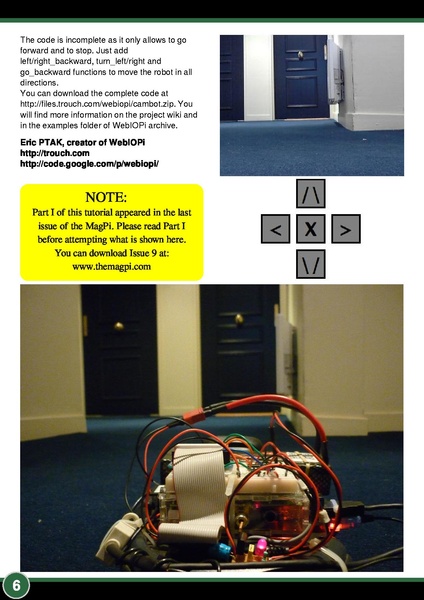 The code is incomplete as it only allows to go forward and to stop. Just add left/right_backward, turn_left/right and go_backward functions to move the robot in all directions.
You can download the complete code at http://files.trouch.com/webiopi/cambot.zip. You will find more information on the project wiki and in the examples folder of WebIOPi archive.

Eric PTAK, creator of WebIOPi
http://trouch.com
http://code.google.com/p/webiopi/

NOTE:
Part I of this tutorial appeared in the last issue of the MagPi. Please read Part I before attempting what is shown here. You can download Issue 9 at: www.themagpi.com

/\

< X >

\/

6