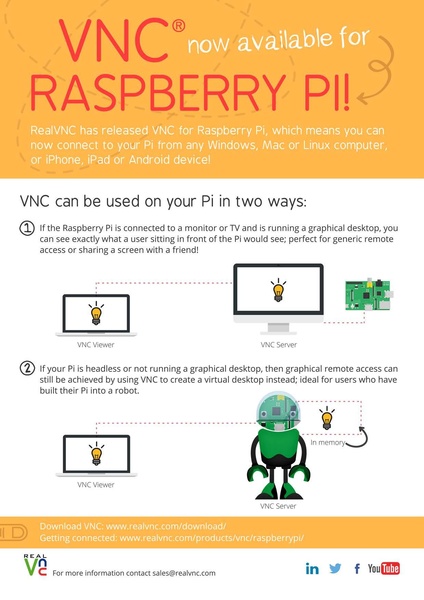 VNC® now available for RASPBERRY PI!

RealVNC has released VNC for Raspberry Pi, which means you can now connect to your Pi from any Windows, Mac or Linux computer, or iPhone, iPad or Android device!

VNC can be used on your Pi in two ways:

1 If the Raspberry Pi is connected to a monitor or TV and is running a graphical desktop, you can see exactly what a user sitting in front of the Pi would see; perfect for generic remote access or sharing a screen with a friend!

VNC Viewer

VNC Server

2 If your Pi is headless or not running a graphical desktop, then graphical remote access can still be achieved by using VNC to create a virtual desktop instead; ideal for users who have built their Pi into a robot.

In memory

VNC Viewer

VNC Server

Download VNC: www.realvnc.com/download/
Getting connected: www.realvnc.com/products/vnc/raspberrypi/

REAL VNC

For more information contact sales@realvnc.com

in f YouTube