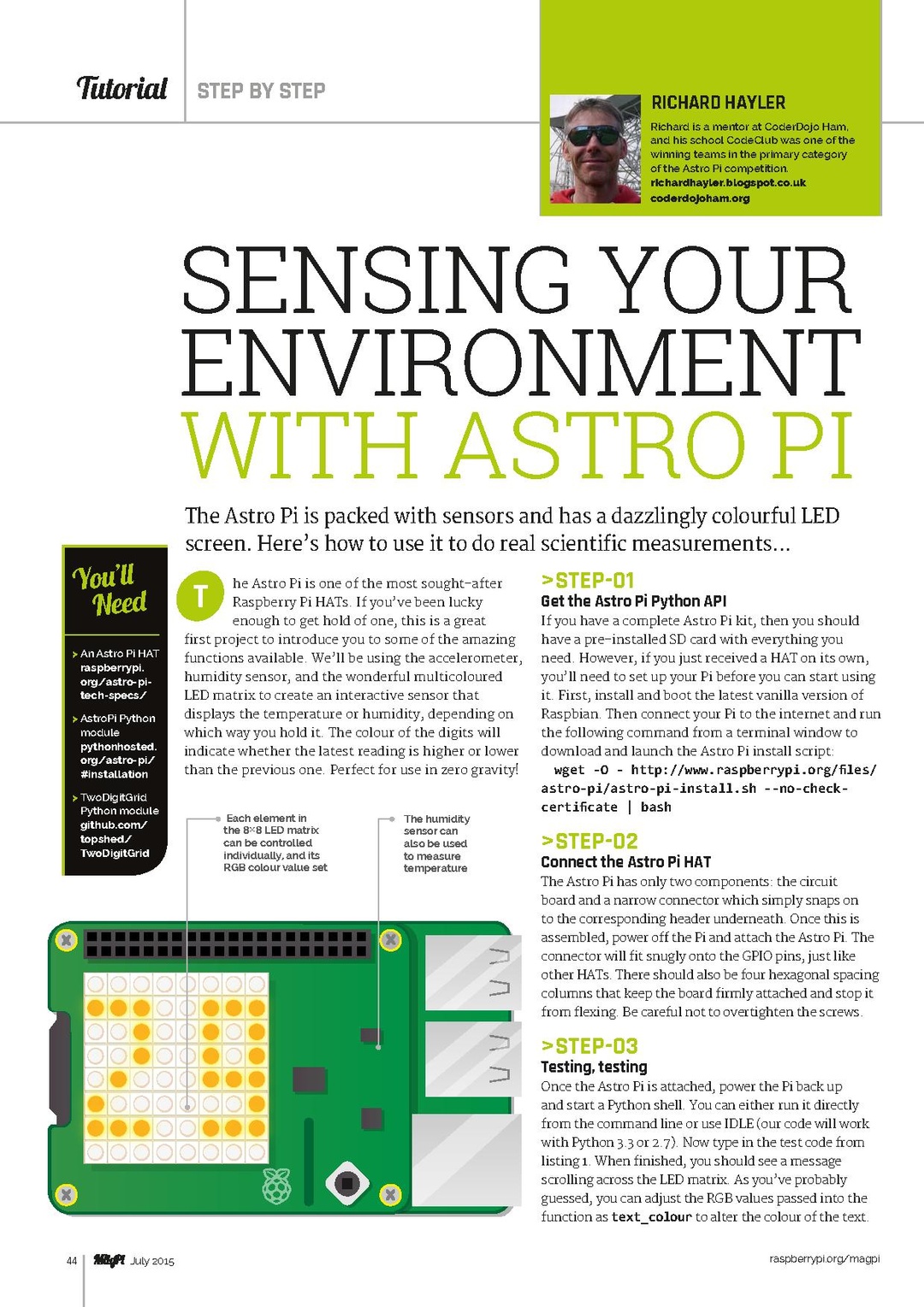 Tutorial STEP BY STEP

RICHARD HAYLER

Richard is a mentor at CoderDojo Ham, and his school CodeClub was one of the winning teams in the primary category of the Astro Pi competition.
richardhayler.blogspot.co.uk
coderdojoham.org

SENSING YOUR ENVIRONMENT WITH ASTRO PI

The Astro Pi is packed with sensors and has a dazzlingly colourful LED screen. Here's how to use it to do real scientific measurements...

You'll Need

> An Astro Pi HAT raspberrypi.org/astro-pi-tech-specs/

> AstroPi Python module pythonhosted.org/astro-pi/#installation

> TwoDigitGrid Python module github.com/topshed/TwoDigitGrid

The Astro Pi is one of the most sought-after Raspberry Pi HATs. If you've been lucky enough to get hold of one, this is a great first project to introduce you to some of the amazing functions available. We'll be using the accelerometer, humidity sensor, and the wonderful multicoloured LED matrix to create an interactive sensor that displays the temperature or humidity, depending on which way you hold it. The colour of the digits will indicate whether the latest reading is higher or lower than the previous one. Perfect for use in zero gravity!

Each element in the 8×8 LED matrix can be controlled individually, and its RGB colour value set

The humidity sensor can also be used to measure temperature

>STEP-01
Get the Astro Pi Python API
If you have a complete Astro Pi kit, then you should have a pre-installed SD card with everything you need. However, if you just received a HAT on its own, you'll need to set up your Pi before you can start using it. First, install and boot the latest vanilla version of Raspbian. Then connect your Pi to the internet and run the following command from a terminal window to download and launch the Astro Pi install script:
wget -O - http://www.raspberrypi.org/files/astro-pi/astro-pi-install.sh --no-check-certificate | bash

>STEP-02
Connect the Astro Pi HAT
The Astro Pi has only two components: the circuit board and a narrow connector which simply snaps on to the corresponding header underneath. Once this is assembled, power off the Pi and attach the Astro Pi. The connector will fit snugly onto the GPIO pins, just like other HATs. There should also be four hexagonal spacing columns that keep the board firmly attached and stop it from flexing. Be careful not to overtighten the screws.

>STEP-03
Testing, testing
Once the Astro Pi is attached, power the Pi back up and start a Python shell. You can either run it directly from the command line or use IDLE (our code will work with Python 3.3 or 2.7). Now type in the test code from listing 1. When finished, you should see a message scrolling across the LED matrix. As you've probably guessed, you can adjust the RGB values passed into the function as text_colour to alter the colour of the text.

44 MagPi July 2015

raspberrypi.org/magpi